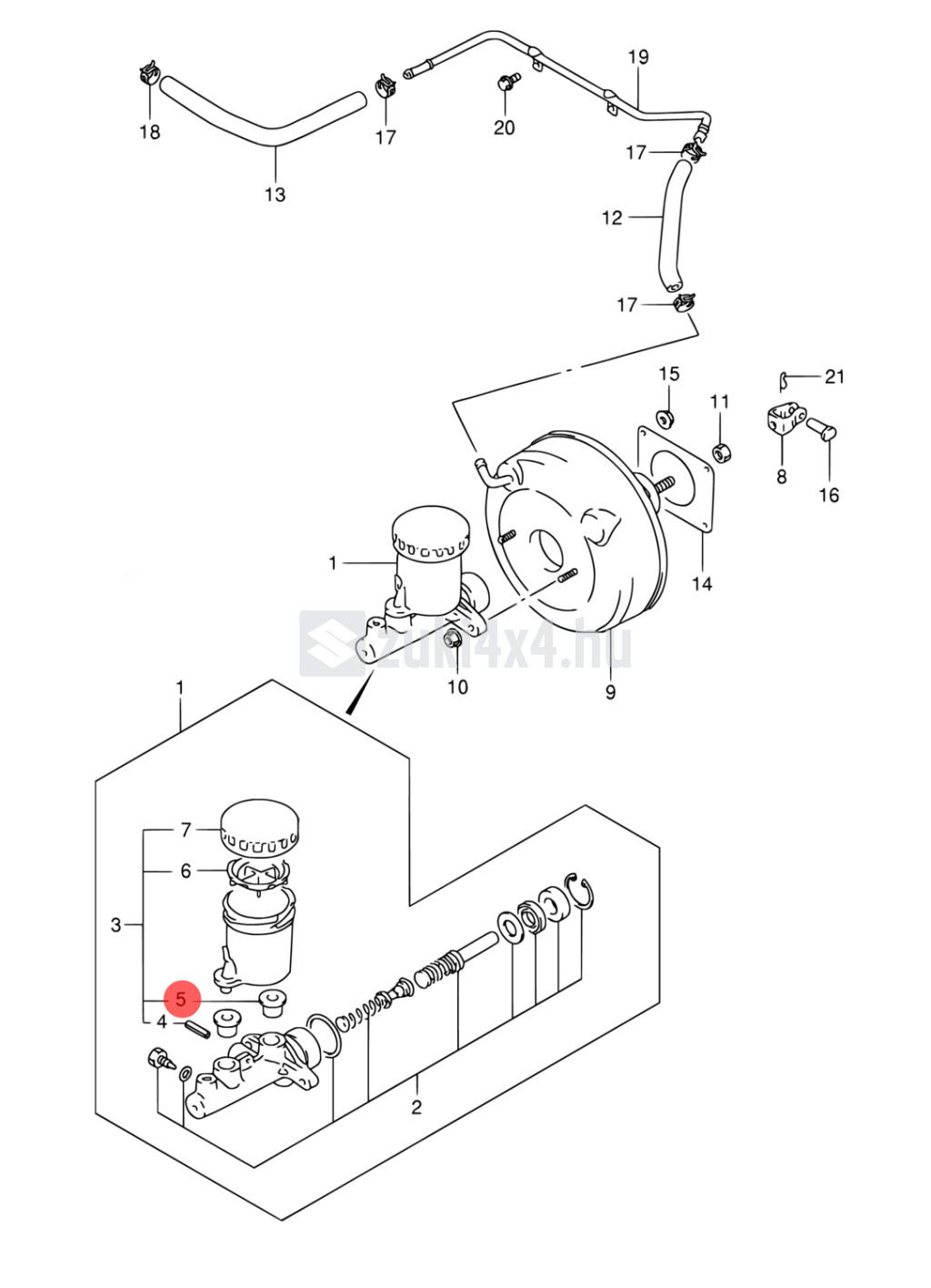 18
13
17
20
19
17
12
17
15
11
21
8
16
14
1
10
9
zuki4x4.hu
1
7
6
3
5
4
2