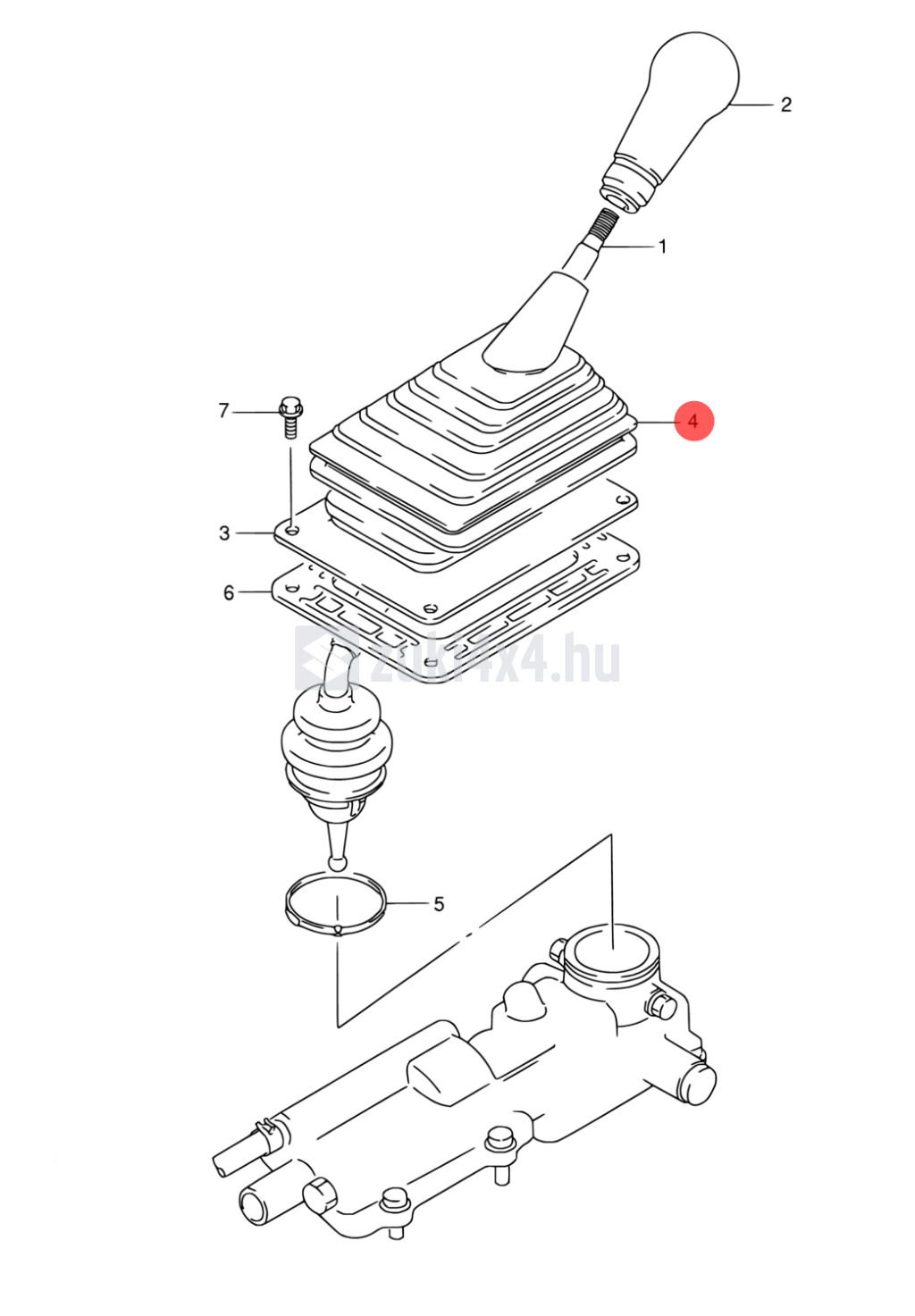 2
1
7
4
3
6
zuki4x4.hu
5