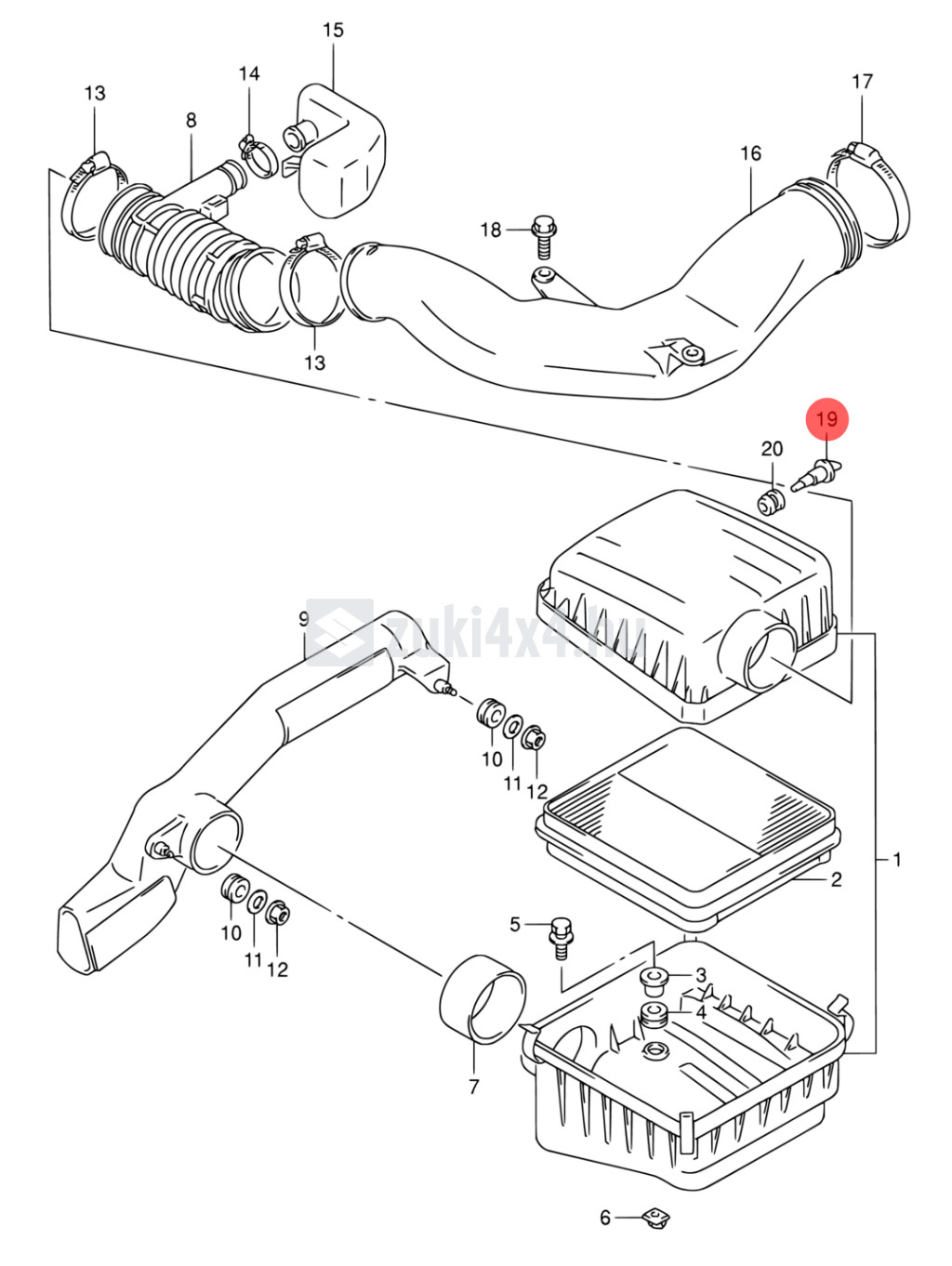 15
14
13
8
17
16
18
13
19
20
9
zuki4x4.hu
10
11
12
2
1
10
11
12
5
3
4
7
6