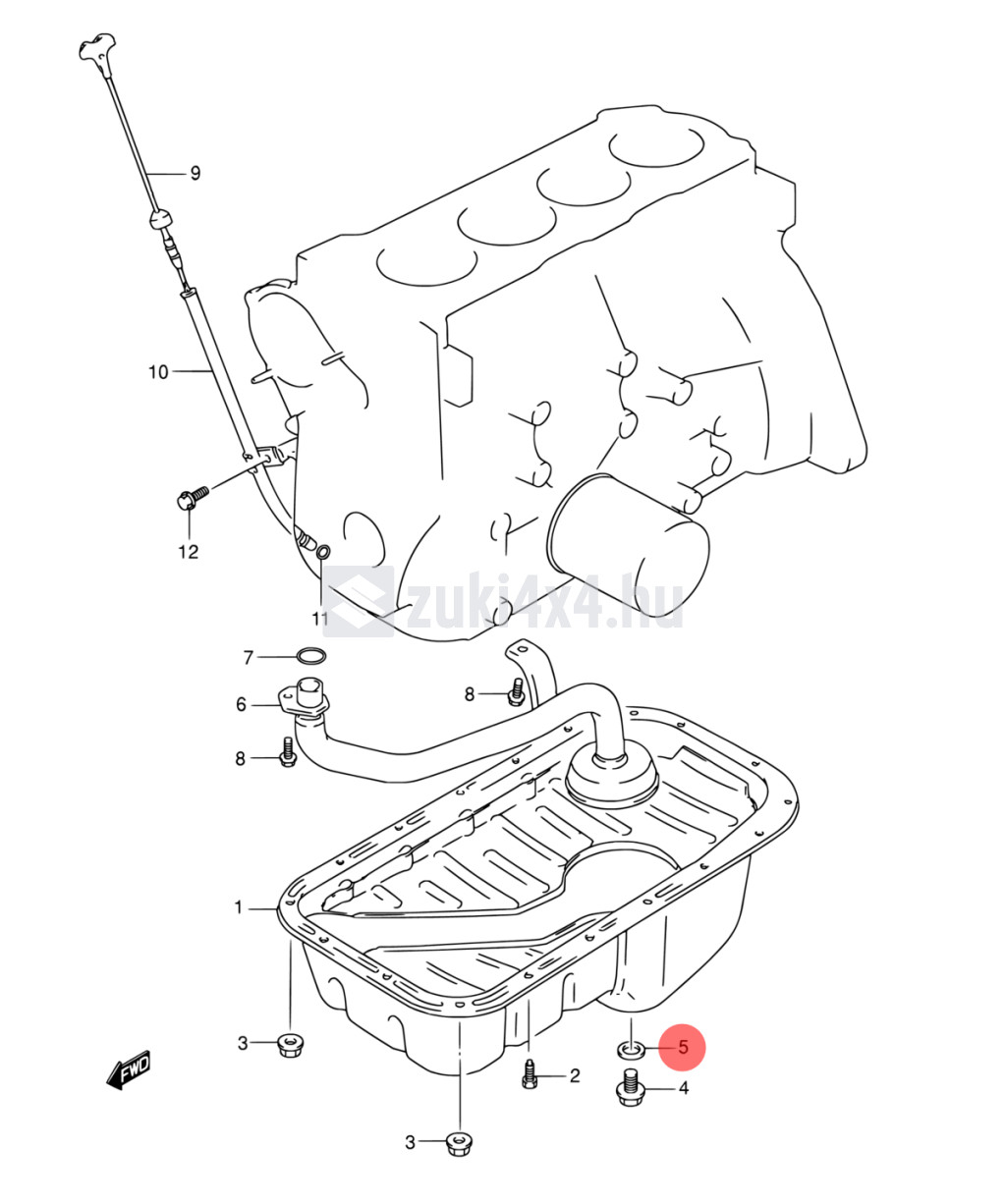 9
10
12
11
zuki4x4.hu
7
6
8
8
1
3
FWD
2
5
4
3